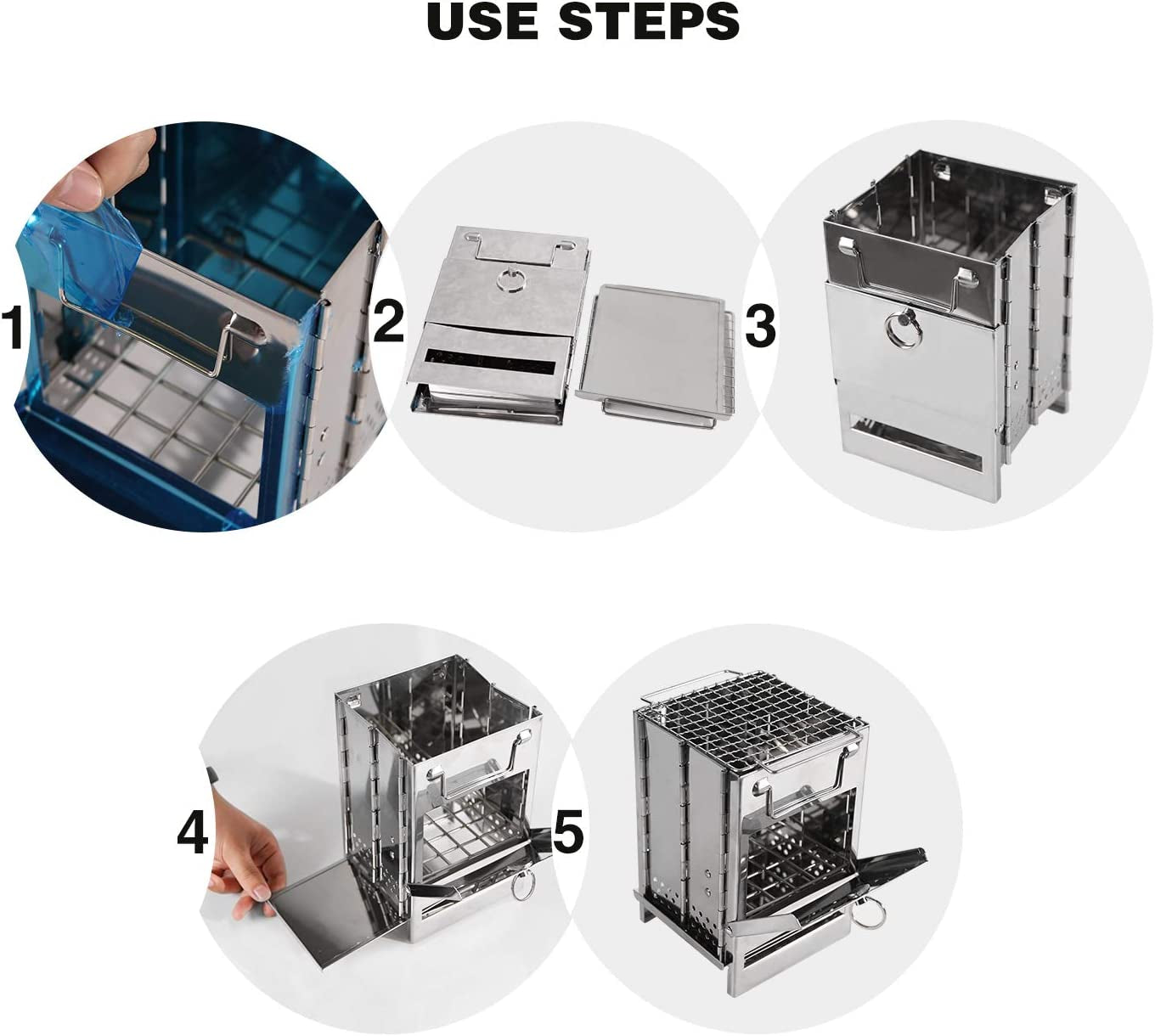 USE STEPS

1

2

3

4

5