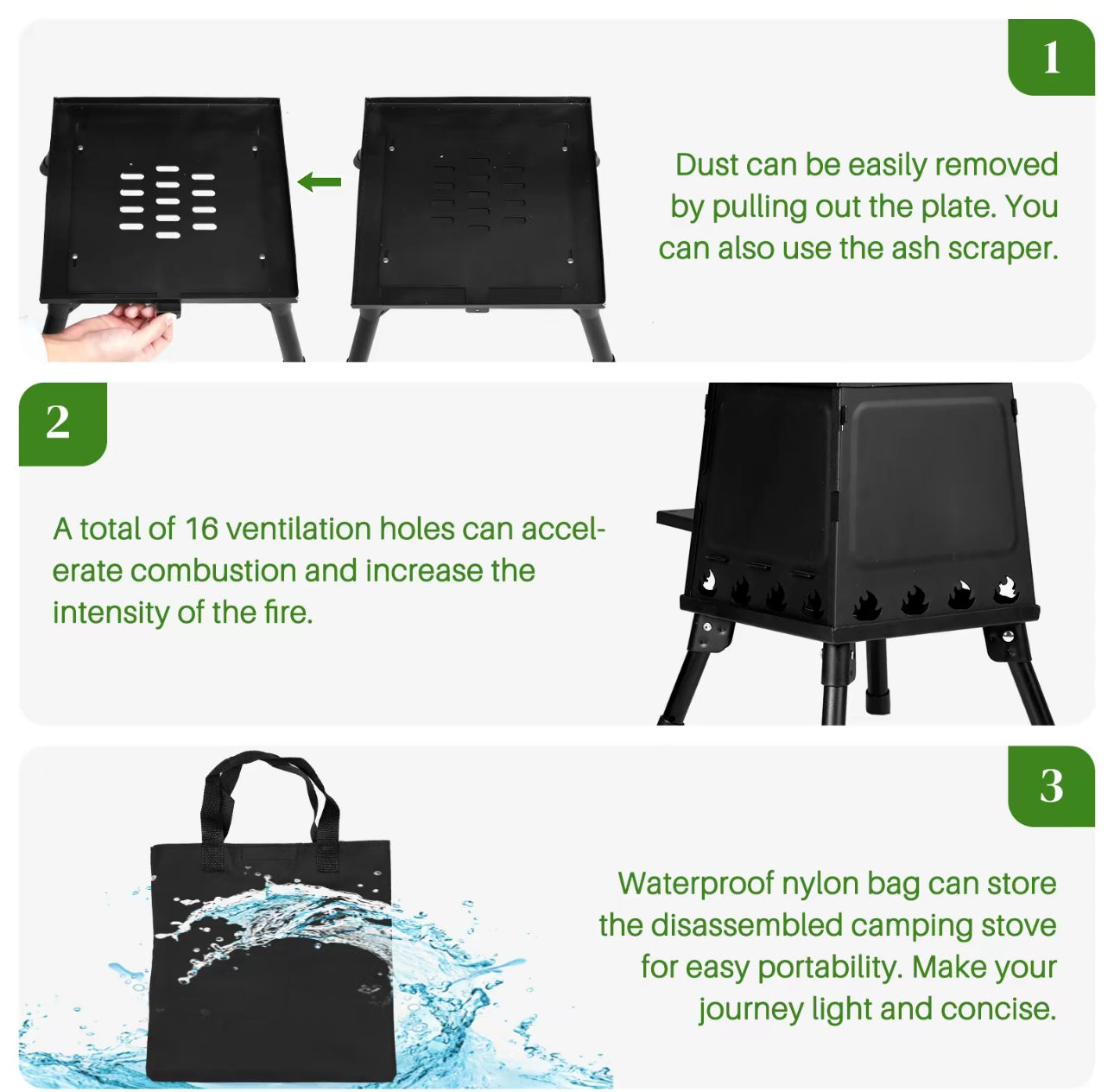 1

Dust can be easily removed by pulling out the plate. You can also use the ash scraper.

2

A total of 16 ventilation holes can accelerate combustion and increase the intensity of the fire.

3

Waterproof nylon bag can store the disassembled camping stove for easy portability. Make your journey light and concise.