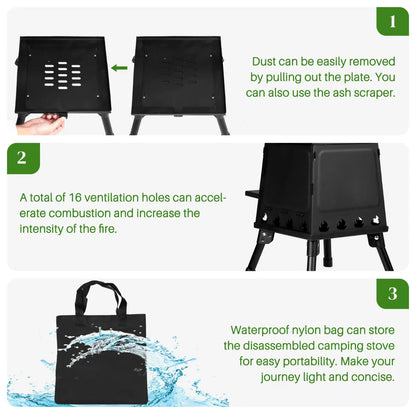 1

Dust can be easily removed by pulling out the plate. You can also use the ash scraper.

2

A total of 16 ventilation holes can accelerate combustion and increase the intensity of the fire.

3

Waterproof nylon bag can store the disassembled camping stove for easy portability. Make your journey light and concise.