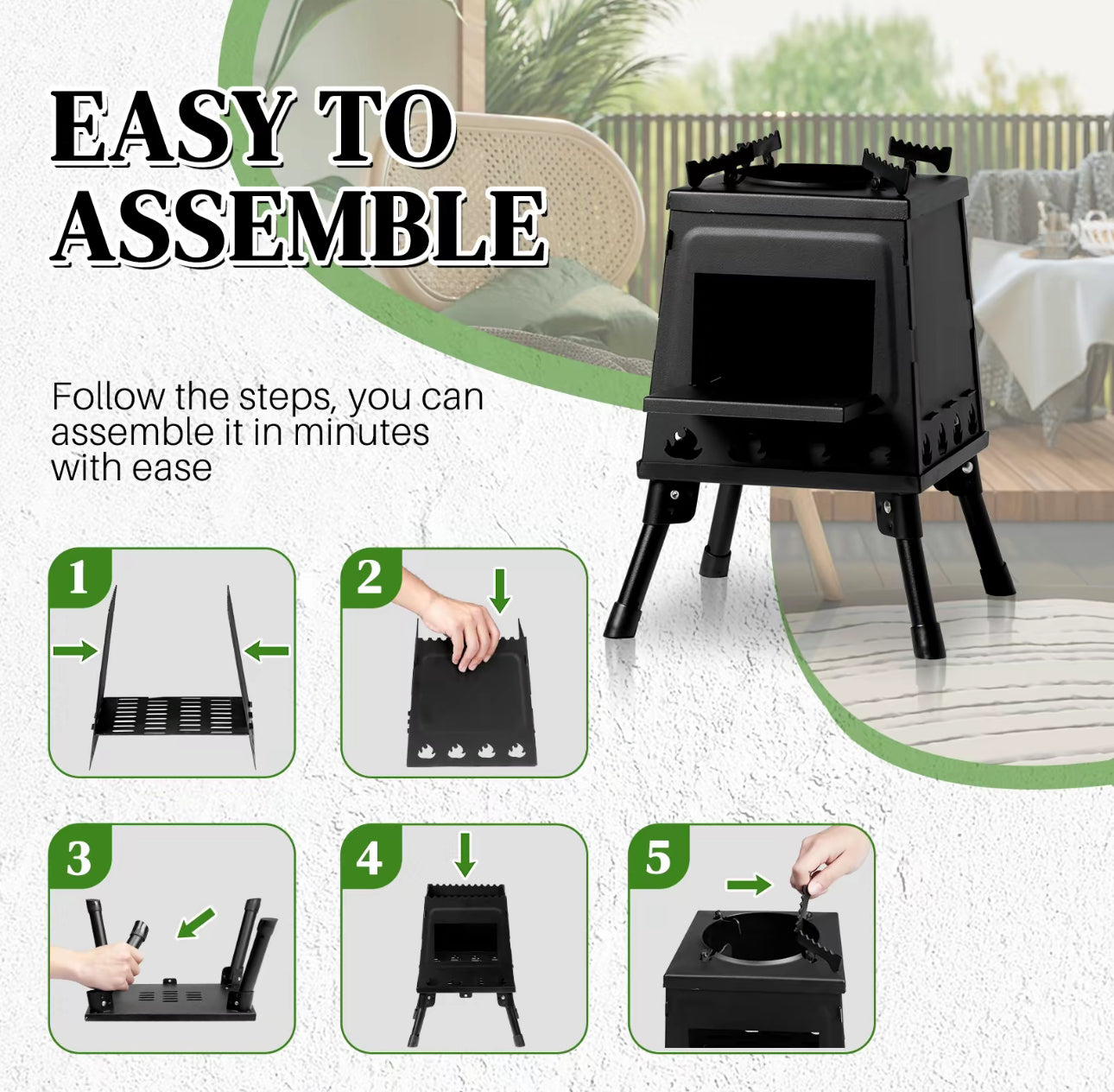 EASY TO ASSEMBLE

Follow the steps, you can assemble it in minutes with ease

1

2

3

4

5