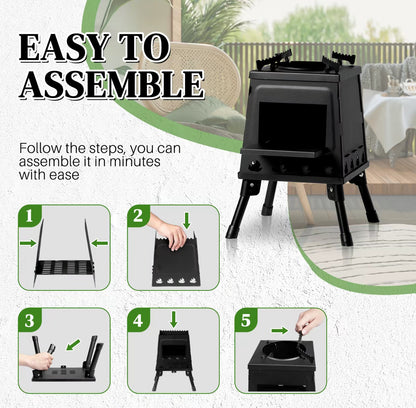 EASY TO ASSEMBLE

Follow the steps, you can assemble it in minutes with ease

1

2

3

4

5