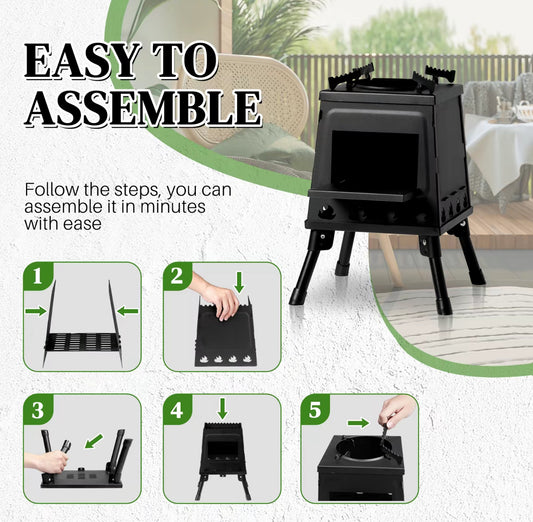 EASY TO ASSEMBLE

Follow the steps, you can assemble it in minutes with ease

1

2

3

4

5